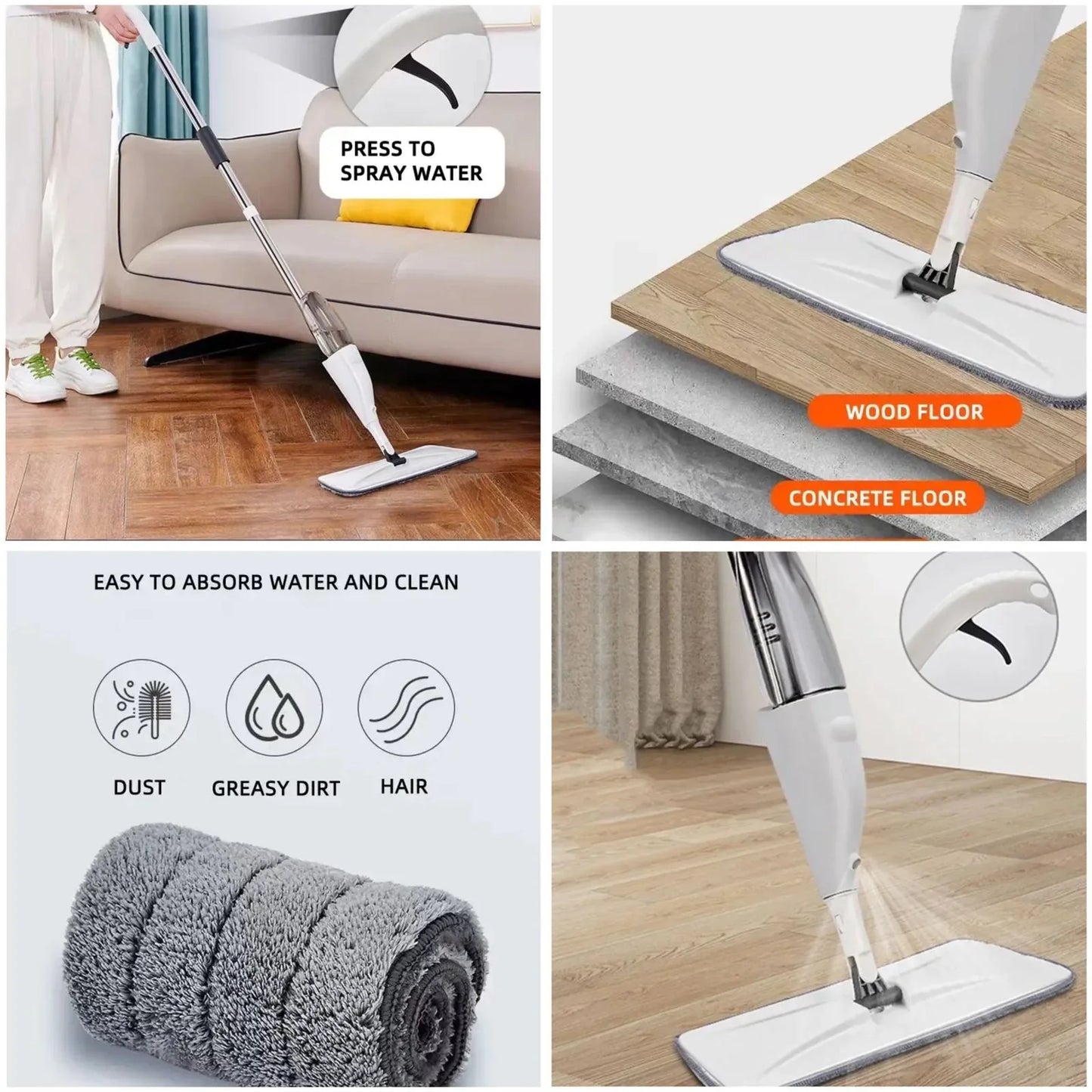 PRESS TO SPRAY WATER

WOOD FLOOR

CONCRETE FLOOR

EASY TO ABSORB WATER AND CLEAN

DUST

GREASY DIRT

HAIR